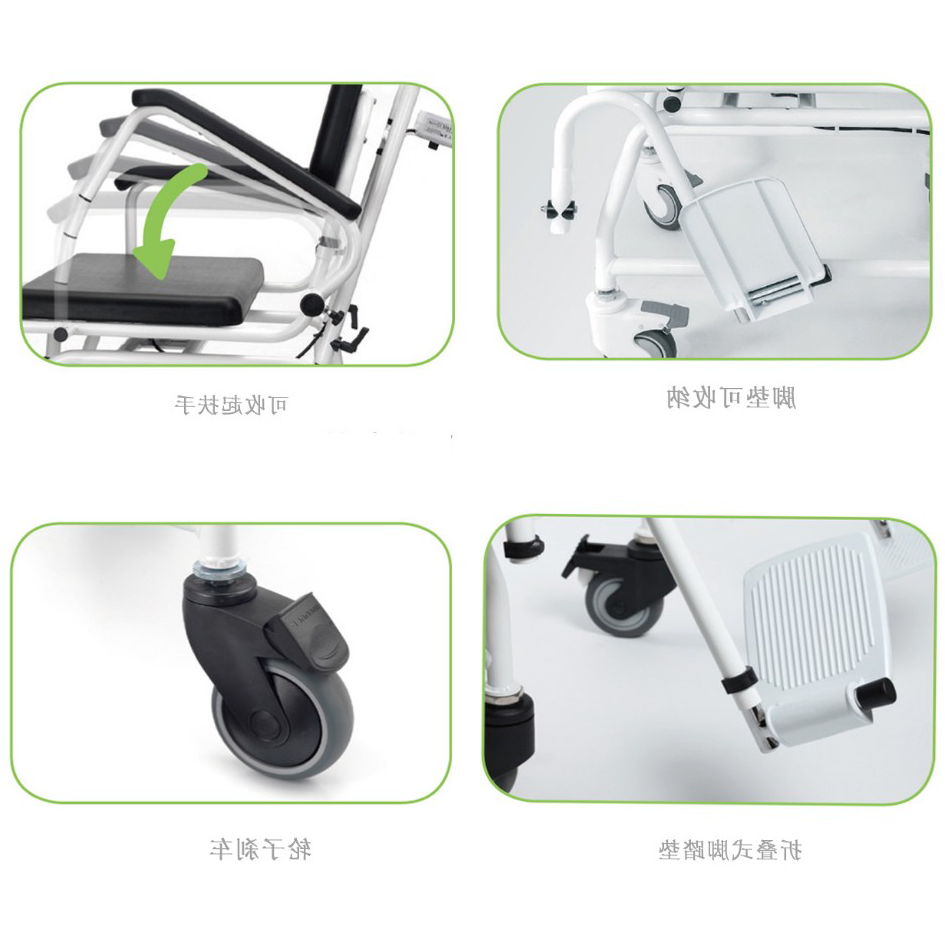 可收起扶手

脚垫可收纳

轮子刹车

折叠式脚踏垫